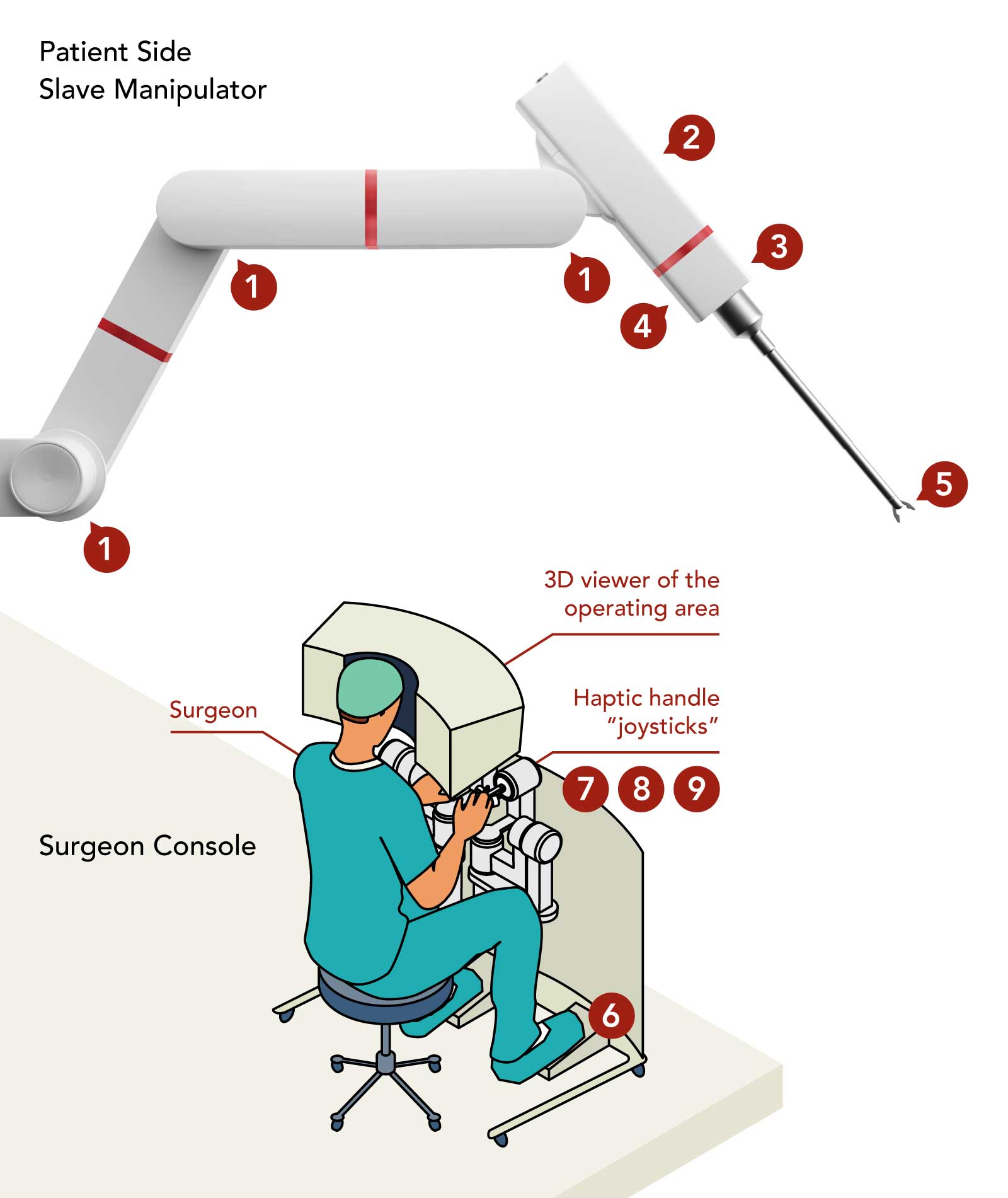 Patient Side
Slave Manipulator

2

3

1

1

4

5

1

3D viewer of the operating area

Surgeon

Haptic handle "joysticks"

7 8 9

Surgeon Console

6